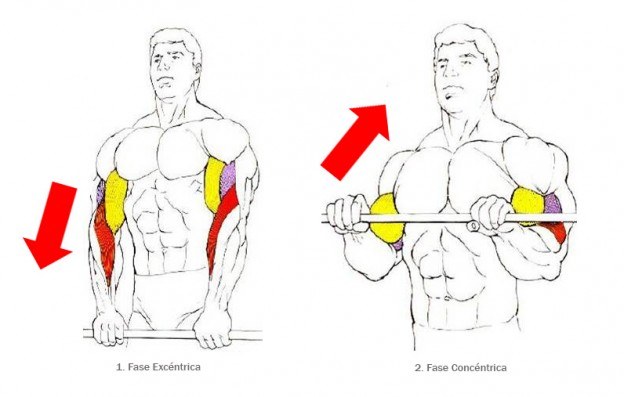 1. Fase Excéntrica

2. Fase Concéntrica